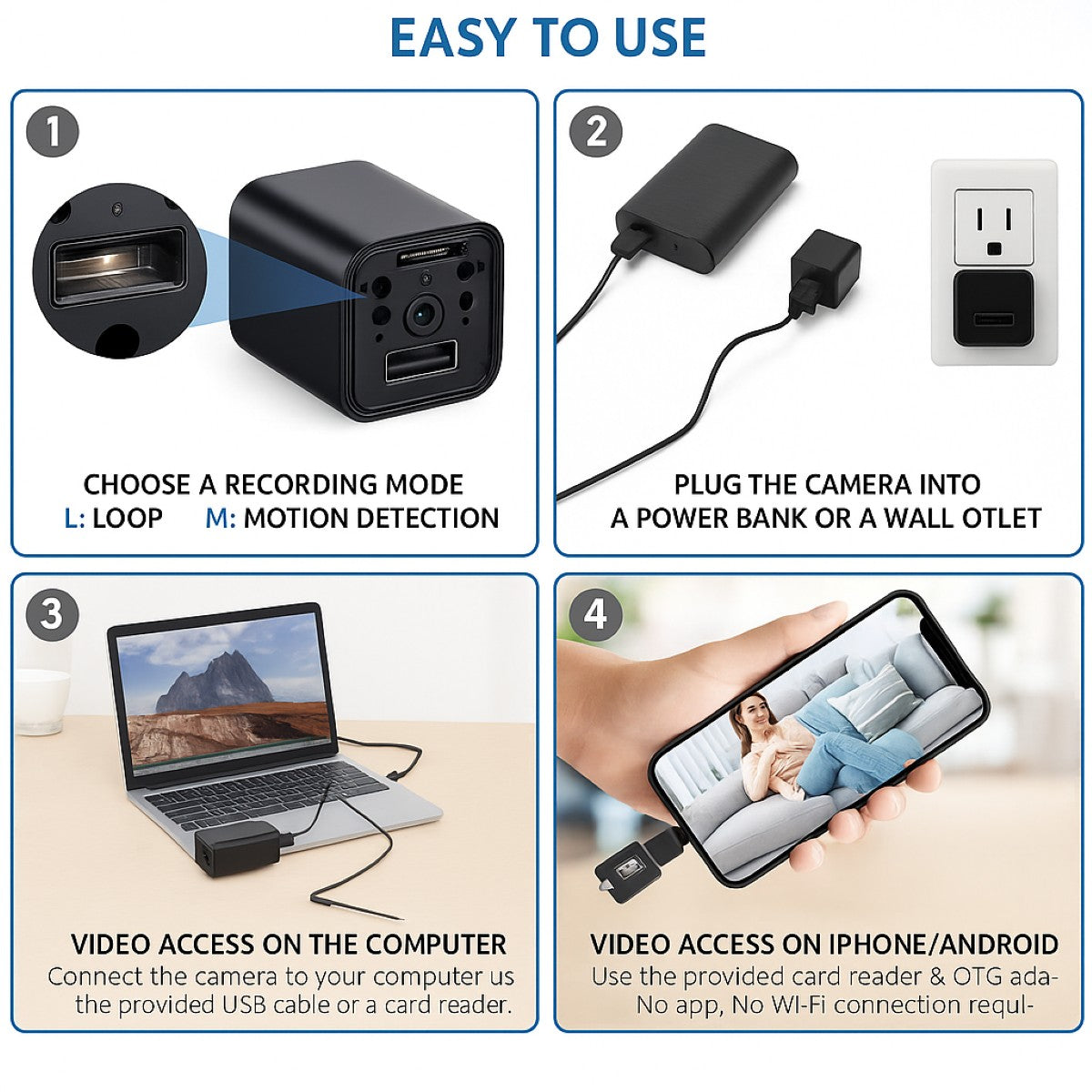 EASY TO USE

1

CHOOSE A RECORDING MODE
L: LOOP M: MOTION DETECTION

2

PLUG THE CAMERA INTO
A POWER BANK OR A WALL OTLET

3

VIDEO ACCESS ON THE COMPUTER
Connect the camera to your computer us the provided USB cable or a card reader.

4

VIDEO ACCESS ON IPHONE/ANDROID
Use the provided card reader & OTG ada-
No app, No WI-Fi connection requl-