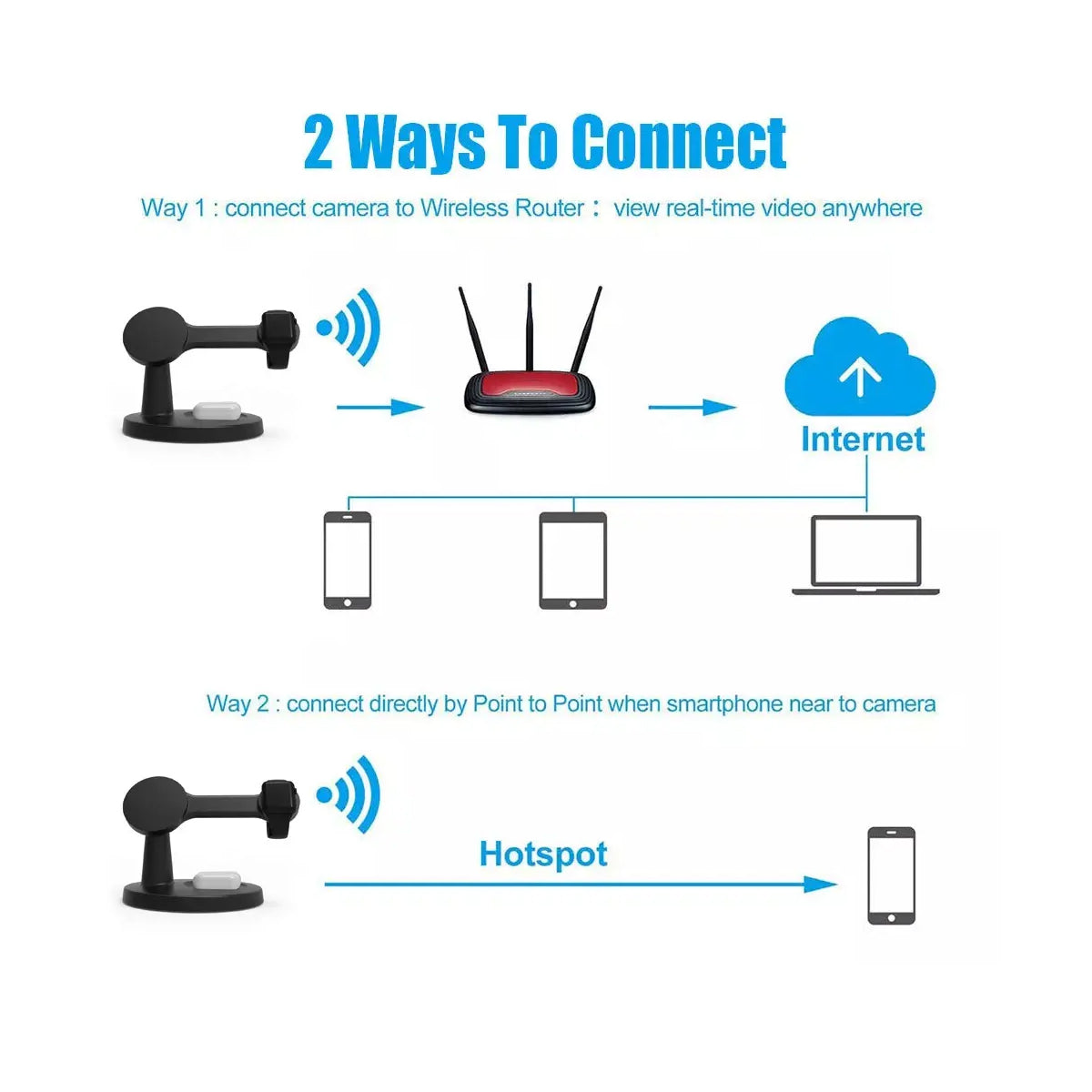 2 Ways To Connect

Way 1 : connect camera to Wireless Router： view real-time video anywhere

Internet

Way 2 : connect directly by Point to Point when smartphone near to camera

Hotspot